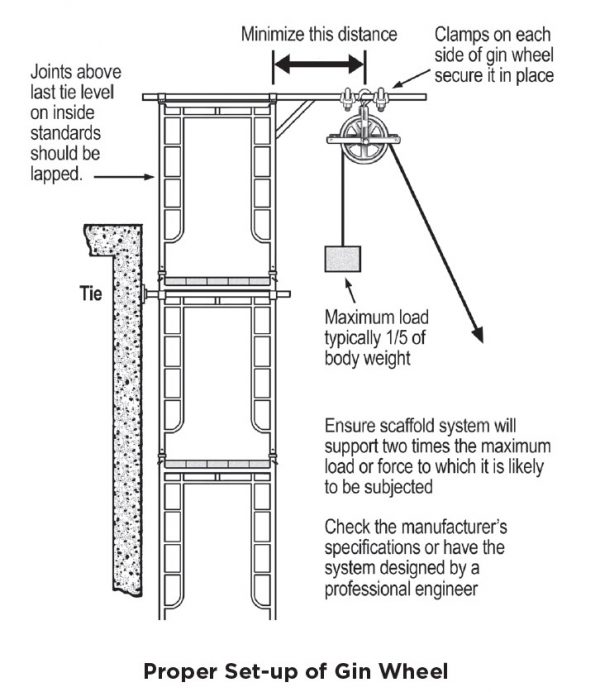 Minimize this distance

Clamps on each side of gin wheel secure it in place

Joints above last tie level on inside standards should be lapped.

Tie

Maximum load typically 1/5 of body weight

Ensure scaffold system will support two times the maximum load or force to which it is likely to be subjected

Check the manufacturer's specifications or have the system designed by a professional engineer

Proper Set-up of Gin Wheel